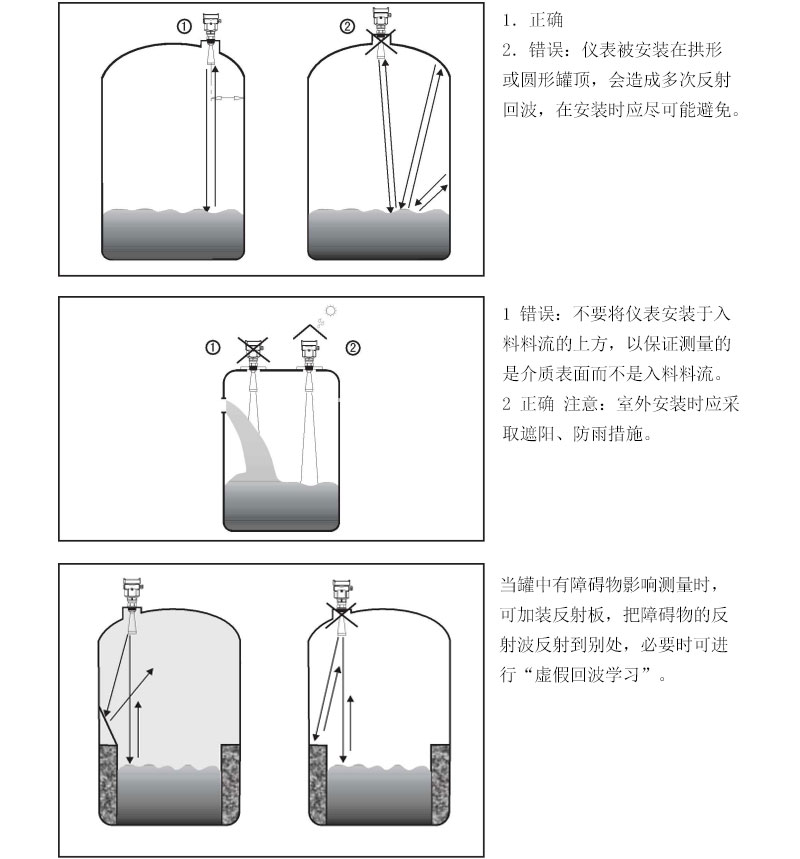 ①

②

1．正确
2．错误：仪表被安装在拱形或圆形罐顶，会造成多次反射回波，在安装时应尽可能避免。

①

②

1 错误：不要将仪表安装于入料料流的上方，以保证测量的是介质表面而不是入料料流。
2 正确 注意：室外安装时应采取遮阳、防雨措施。

当罐中有障碍物影响测量时，可加装反射板，把障碍物的反射波反射到别处，必要时可进行“虚假回波学习”。